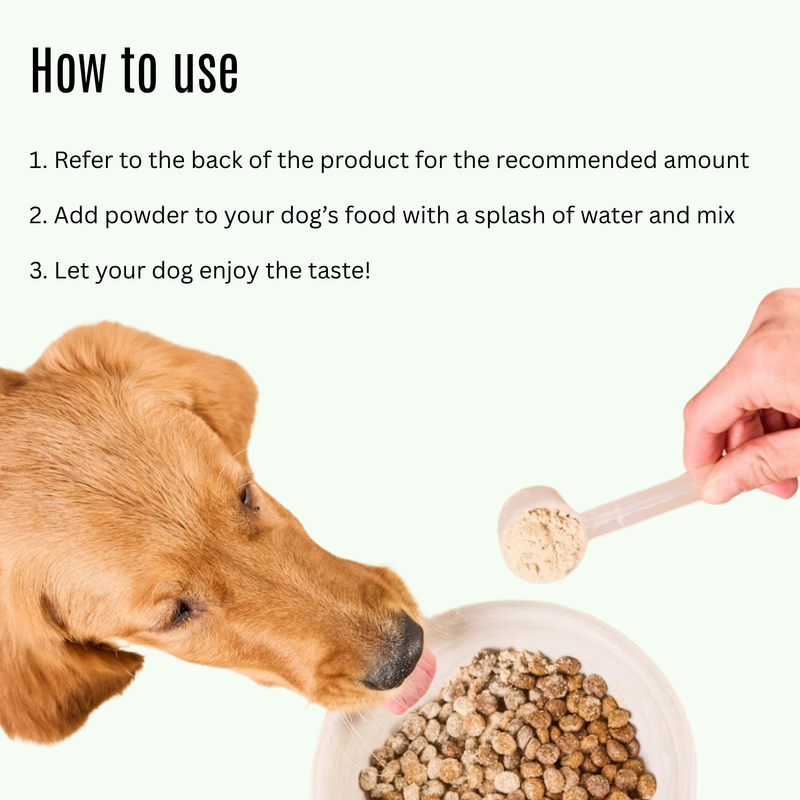 How to use

1. Refer to the back of the product for the recommended amount

2. Add powder to your dog’s food with a splash of water and mix

3. Let your dog enjoy the taste!